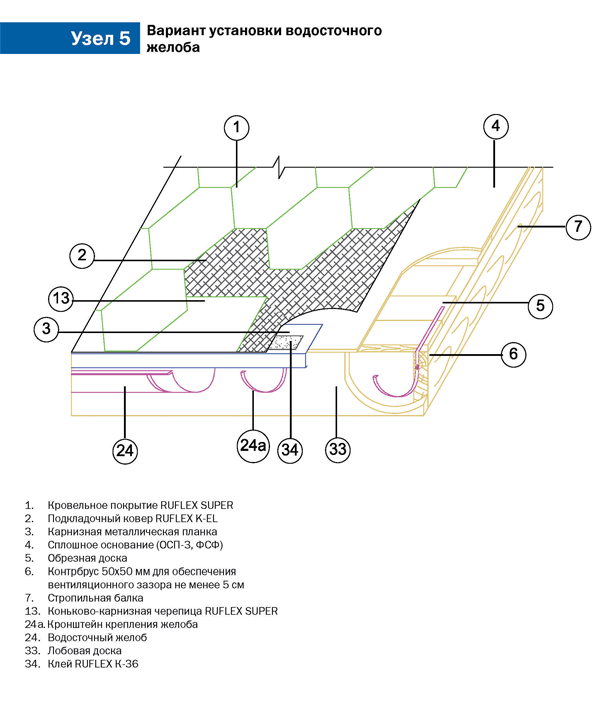 Узел 5

Вариант установки водосточного желоба

1
4
7
2
13
5
3
6
24
24а
34
33

1. Кровельное покрытие RUFLEX SUPER
2. Подкладочный ковер RUFLEX K-EL
3. Карнизная металлическая планка
4. Сплошное основание (ОСП-3, ФСФ)
5. Обрезная доска
6. Контрбрус 50х50 мм для обеспечения вентиляционного зазора не менее 5 см
7. Стропильная балка
13. Коньково-карнизная черепица RUFLEX SUPER
24а. Кронштейн крепления желоба
24. Водосточный желоб
33. Лобовая доска
34. Клей RUFLEX K-36